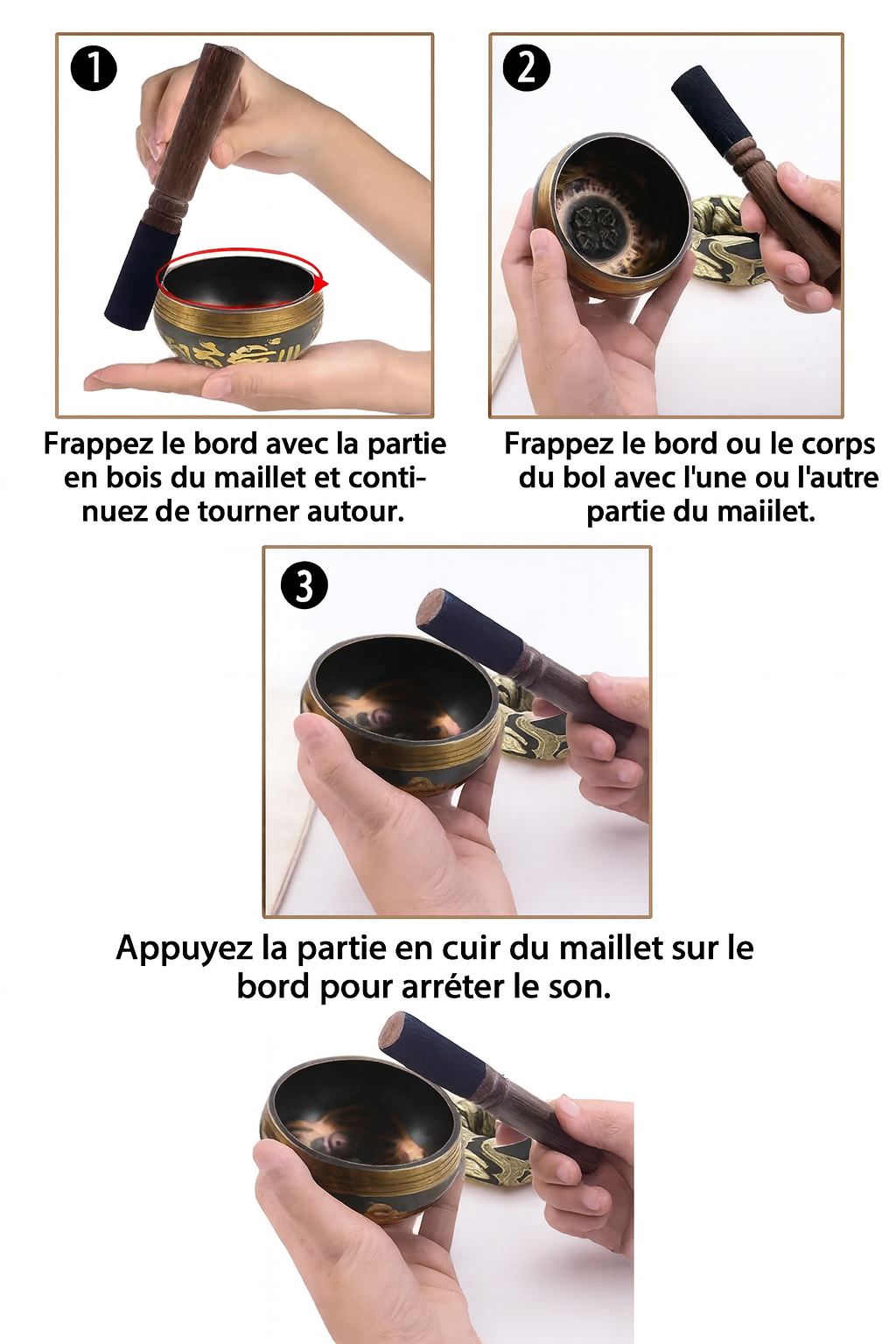 1

Frappez le bord avec la partie en bois du maillet et continuez de tourner autour.

2

Frappez le bord ou le corps du bol avec l'une ou l'autre partie du maiilet.

3

Appuyez la partie en cuir du maillet sur le bord pour arréter le son.